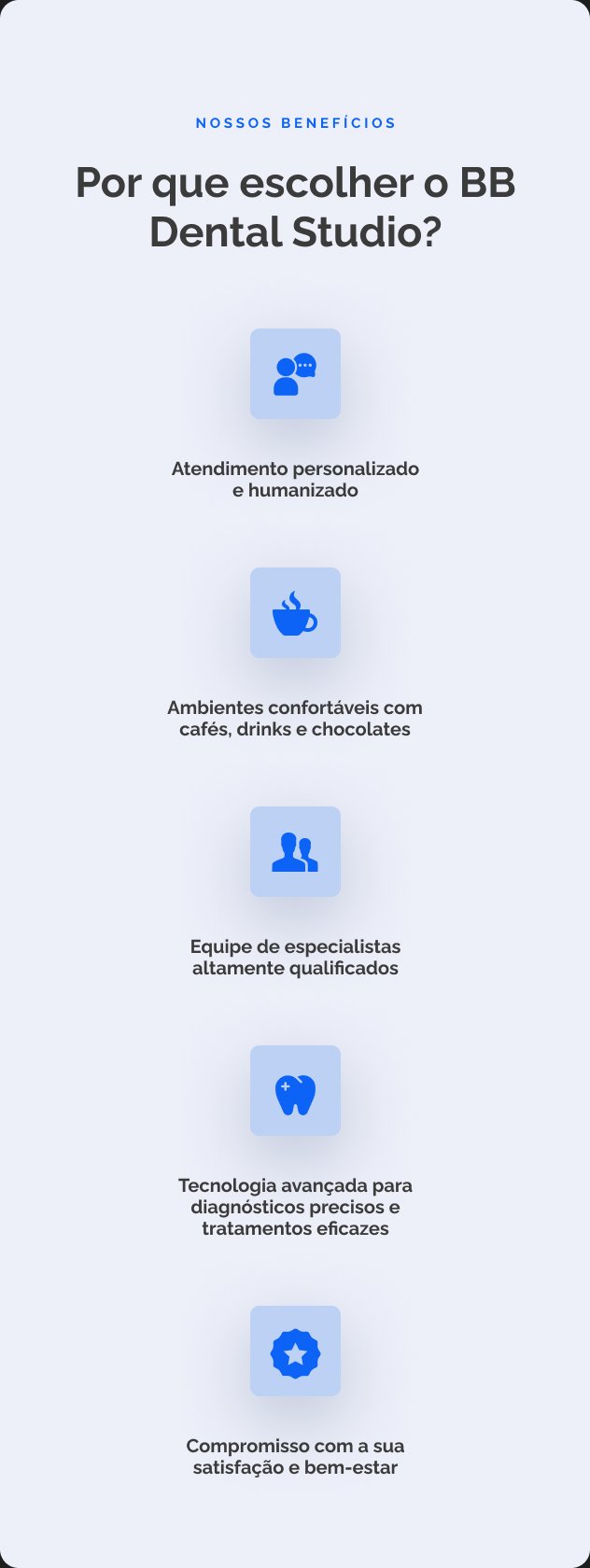 NOSSOS BENEFÍCIOS

Por que escolher o BB Dental Studio?

Atendimento personalizado e humanizado

Ambientes confortáveis com cafés, drinks e chocolates

Equipe de especialistas altamente qualificados

Tecnologia avançada para diagnósticos precisos e tratamentos eficazes

Compromisso com a sua satisfação e bem-estar